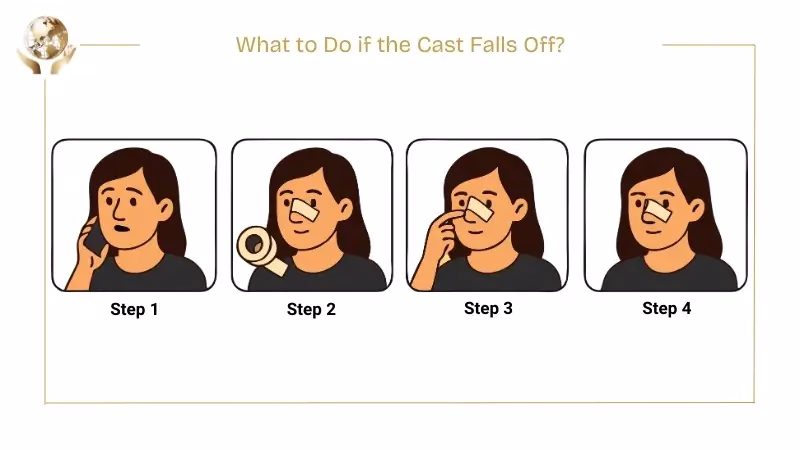 What to Do if the Cast Falls Off?

Step 1

Step 2

Step 3

Step 4