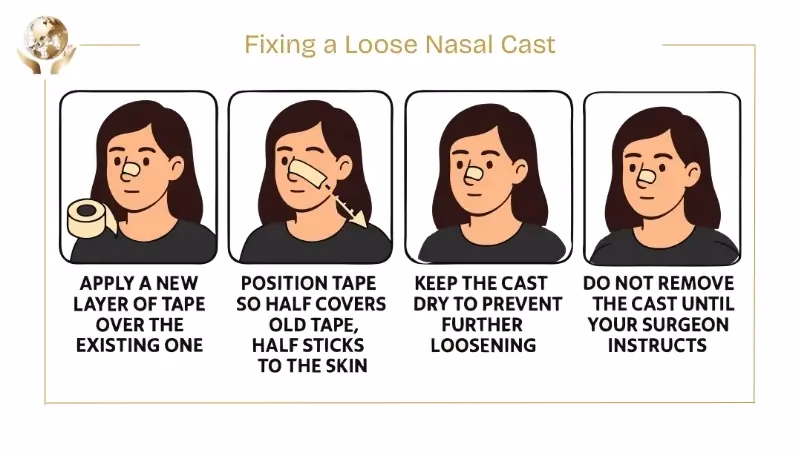 Fixing a Loose Nasal Cast

APPLY A NEW LAYER OF TAPE OVER THE EXISTING ONE

POSITION TAPE SO HALF COVERS OLD TAPE, HALF STICKS TO THE SKIN

KEEP THE CAST DRY TO PREVENT FURTHER LOOSENING

DO NOT REMOVE THE CAST UNTIL YOUR SURGEON INSTRUCTS