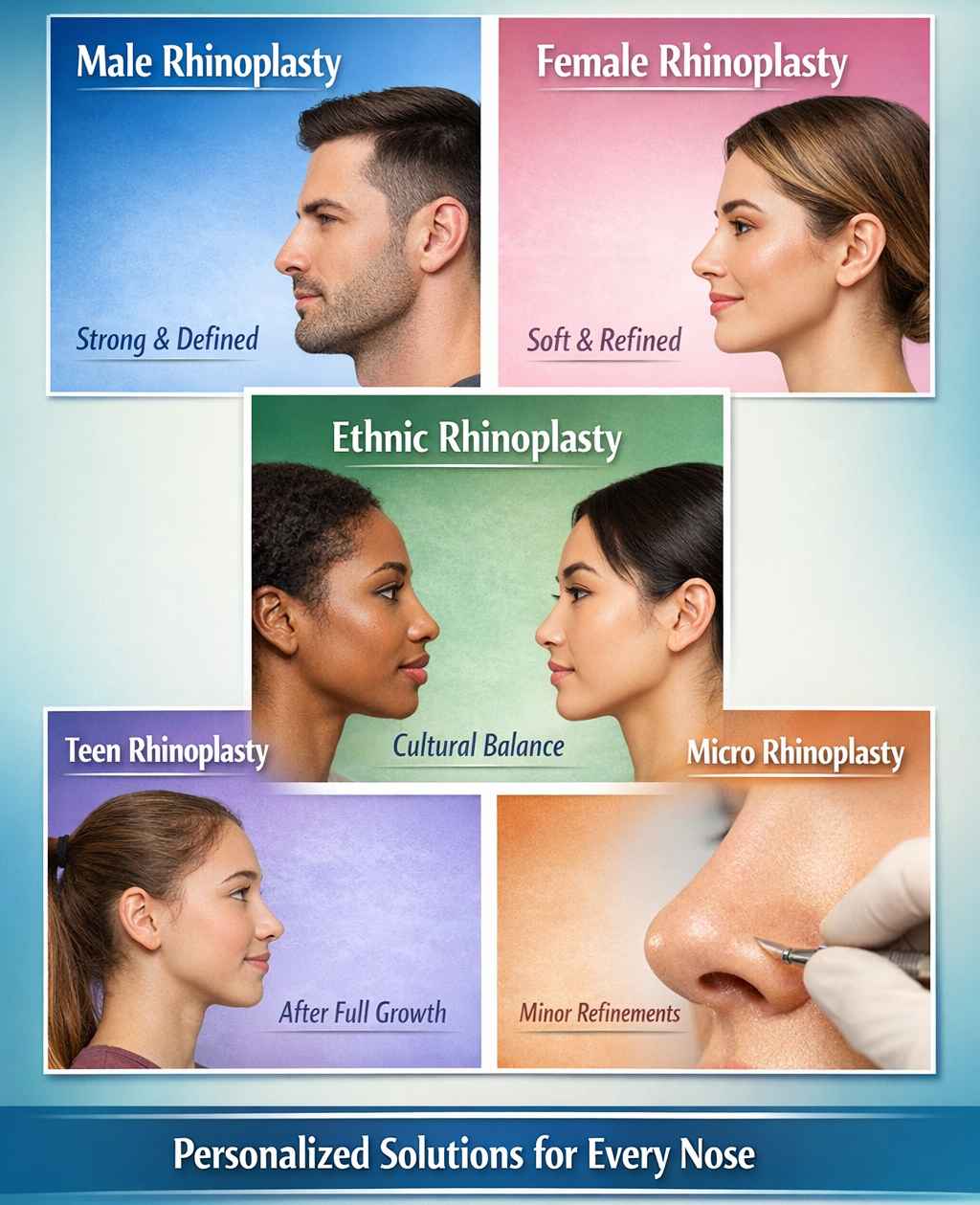 Male Rhinoplasty

Strong & Defined

Female Rhinoplasty

Soft & Refined

Ethnic Rhinoplasty

Cultural Balance

Teen Rhinoplasty

After Full Growth

Micro Rhinoplasty

Minor Refinements

Personalized Solutions for Every Nose