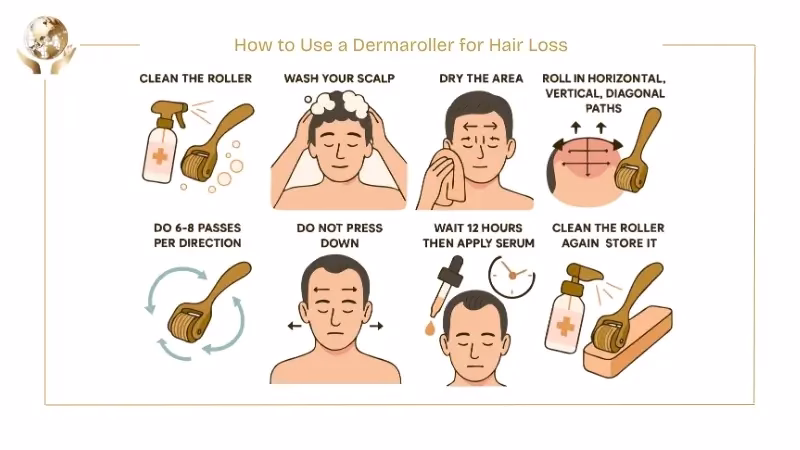 How to Use a Dermaroller for Hair Loss

CLEAN THE ROLLER

WASH YOUR SCALP

DRY THE AREA

ROLL IN HORIZONTAL, VERTICAL, DIAGONAL PATHS

DO 6-8 PASSES PER DIRECTION

DO NOT PRESS DOWN

WAIT 12 HOURS THEN APPLY SERUM

CLEAN THE ROLLER AGAIN STORE IT