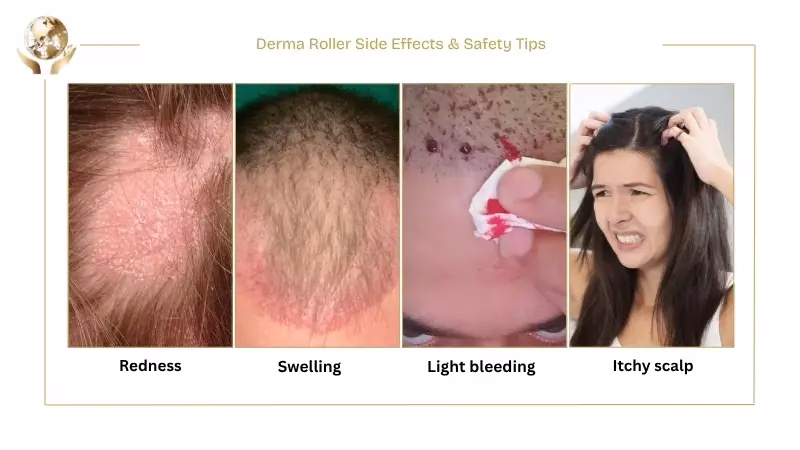 Derma Roller Side Effects & Safety Tips

Redness

Swelling

Light bleeding

Itchy scalp