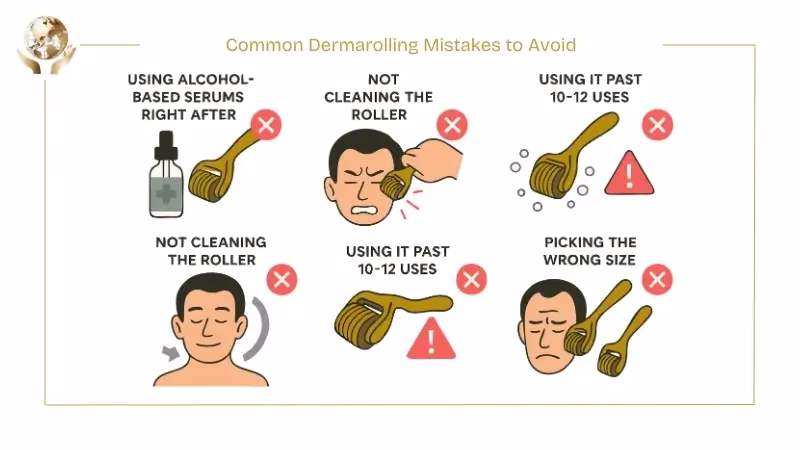 Common Dermarolling Mistakes to Avoid

USING ALCOHOL-BASED SERUMS RIGHT AFTER

NOT CLEANING THE ROLLER

USING IT PAST 10-12 USES

NOT CLEANING THE ROLLER

USING IT PAST 10-12 USES

PICKING THE WRONG SIZE